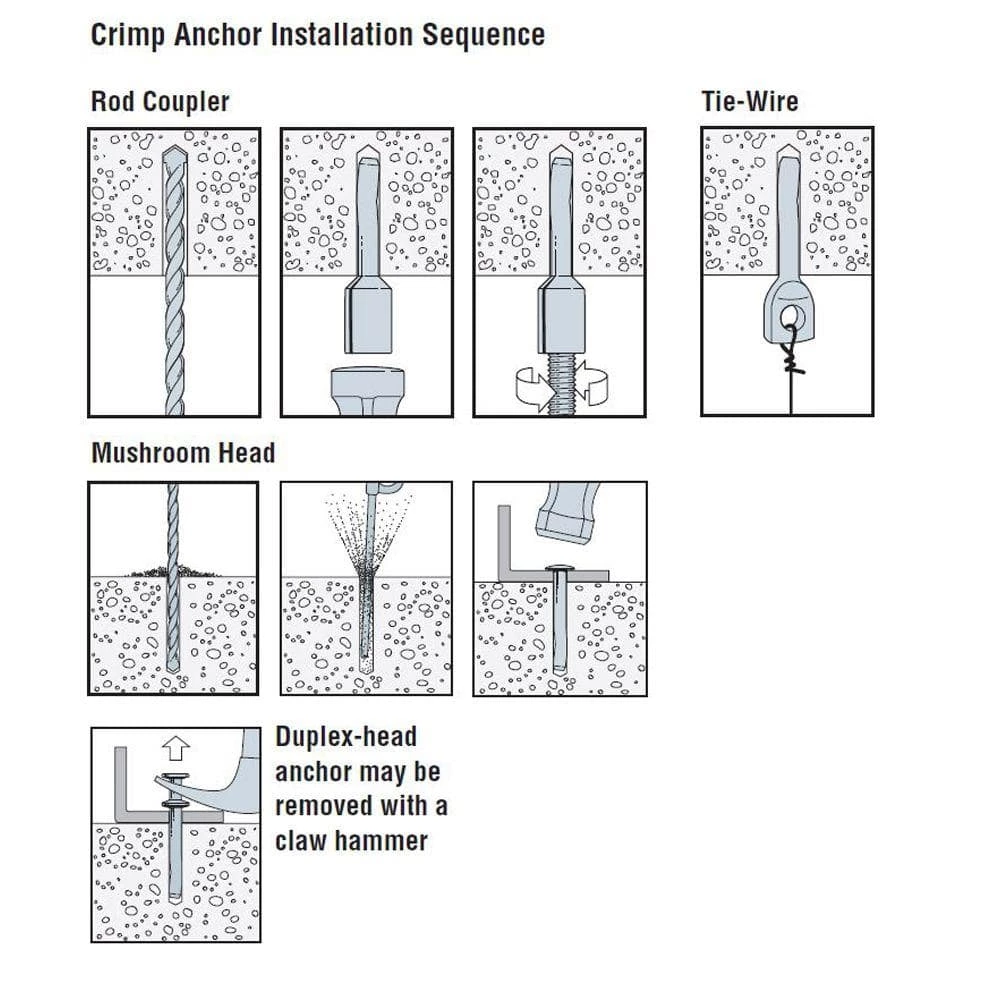 Crimp Anchor Installation Sequence

Rod Coupler

Tie-Wire

Mushroom Head

Duplex-head anchor may be removed with a claw hammer